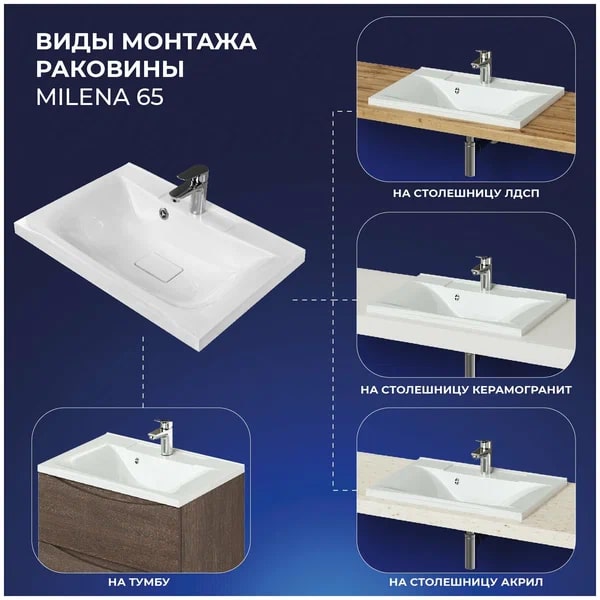 ВИДЫ МОНТАЖА РАКОВИНЫ
MILENA 65

НА СТОЛЕШНИЦУ ЛДСП

НА СТОЛЕШНИЦУ КЕРАМОГРАНИТ

НА ТУМБУ

НА СТОЛЕШНИЦУ АКРИЛ